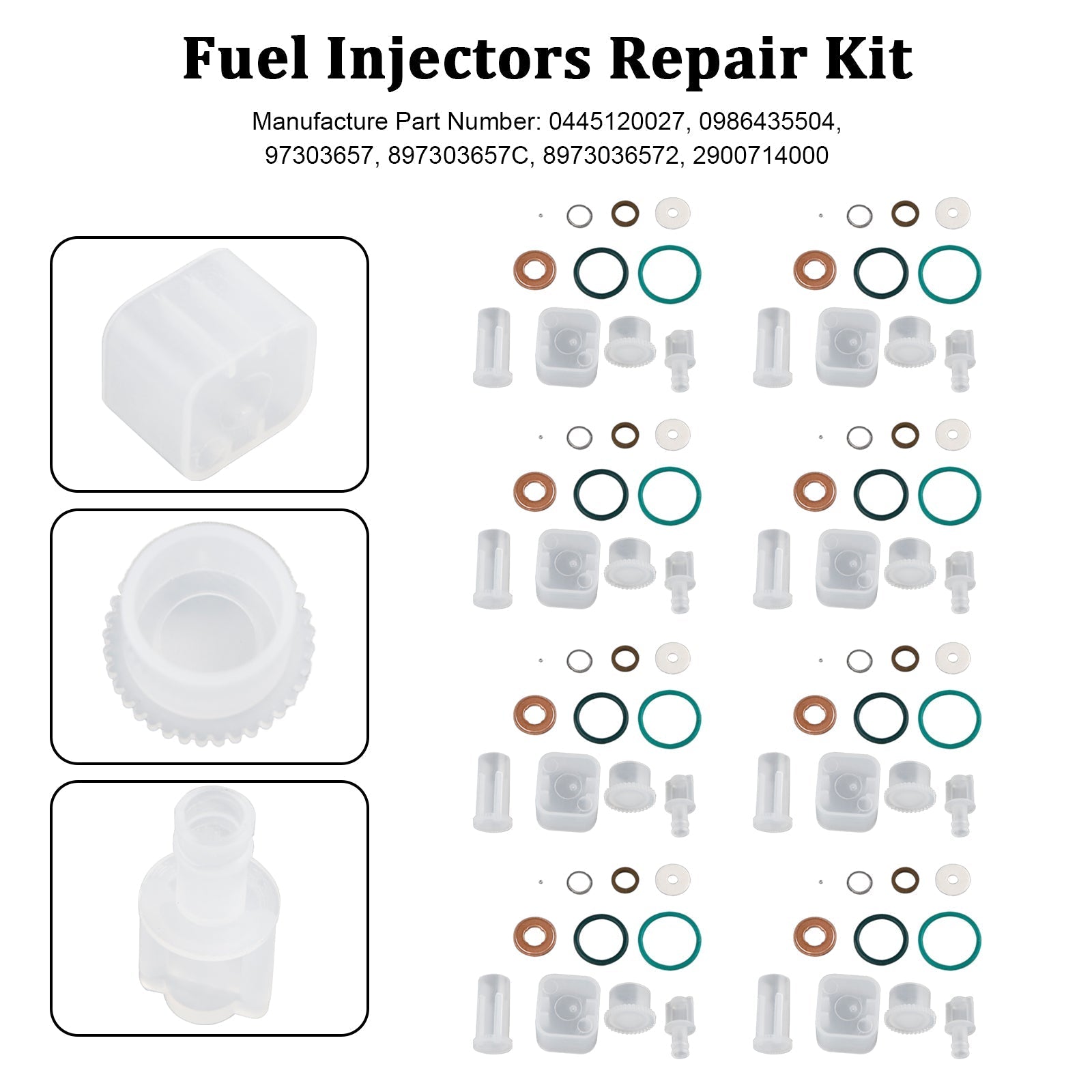 Fuel Injectors Repair Kit

Manufacture Part Number: 0445120027, 0986435504, 97303657, 897303657C, 8973036572, 2900714000